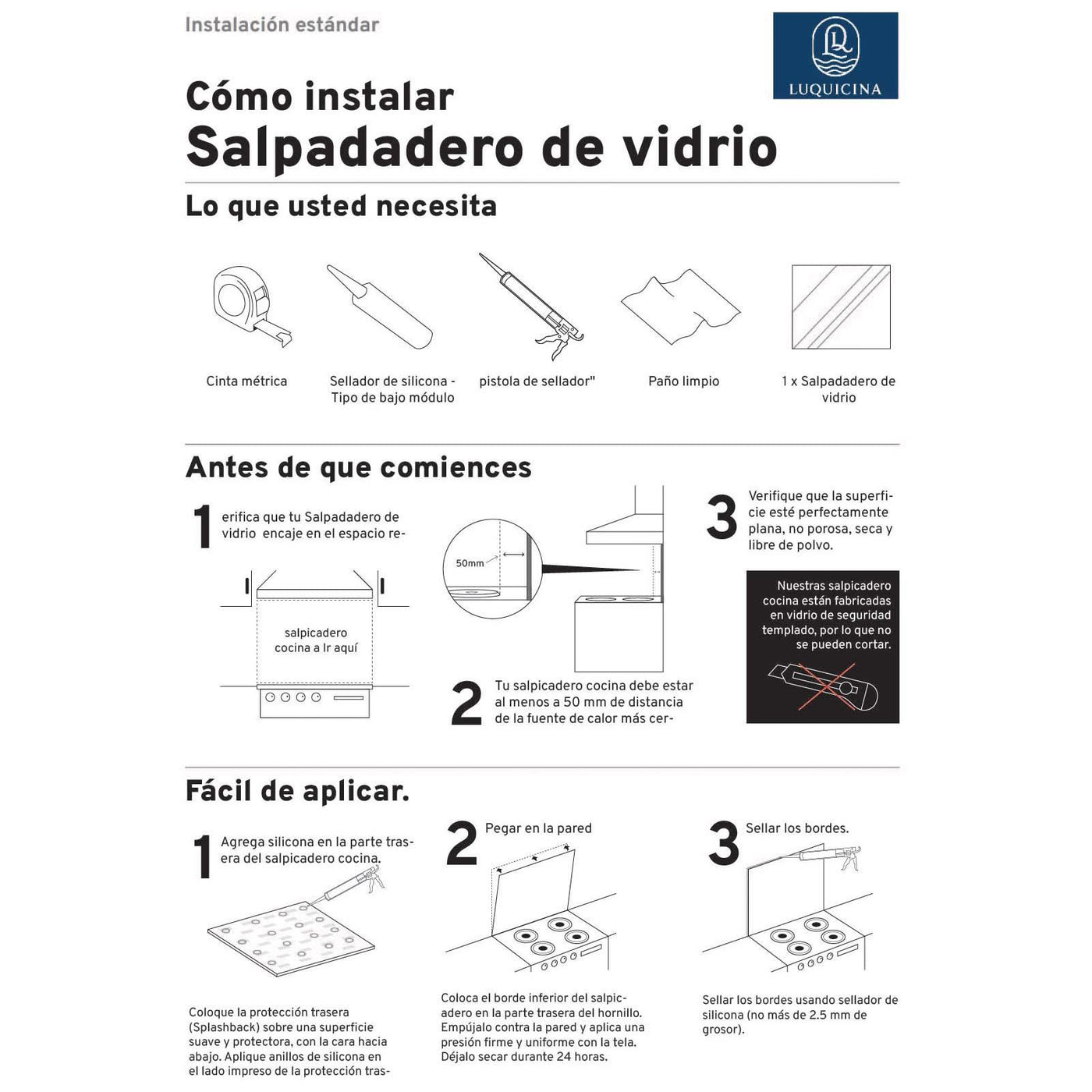 Instalación estándar

LUQUICINA

Cómo instalar
Salpadadero de vidrio

Lo que usted necesita

Cinta métrica

Sellador de silicona - Tipo de bajo módulo

pistola de sellador"

Paño limpio

1 x Salpadadero de vidrio

Antes de que comiences

1 erifica que tu Salpadadero de vidrio encaje en el espacio re-

salpicadero cocina a Ir aquí

50mm

2 Tu salpicadero cocina debe estar al menos a 50 mm de distancia de la fuente de calor más cer-

3 Verifique que la superficie esté perfectamente plana, no porosa, seca y libre de polvo.

Nuestras salpicadero cocina están fabricadas en vidrio de seguridad templado, por lo que no se pueden cortar.

Fácil de aplicar.

1 Agrega silicona en la parte trasera del salpicadero cocina.

Coloque la protección trasera (Splashback) sobre una superficie suave y protectora, con la cara hacia abajo. Aplique anillos de silicona en el lado impreso de la protección tras-

2 Pegar en la pared

Coloca el borde inferior del salpicadero en la parte trasera del hornillo. Empújalo contra la pared y aplica una presión firme y uniforme con la tela. Déjalo secar durante 24 horas.

3 Sellar los bordes.

Sellar los bordes usando sellador de silicona (no más de 2.5 mm de grosor).